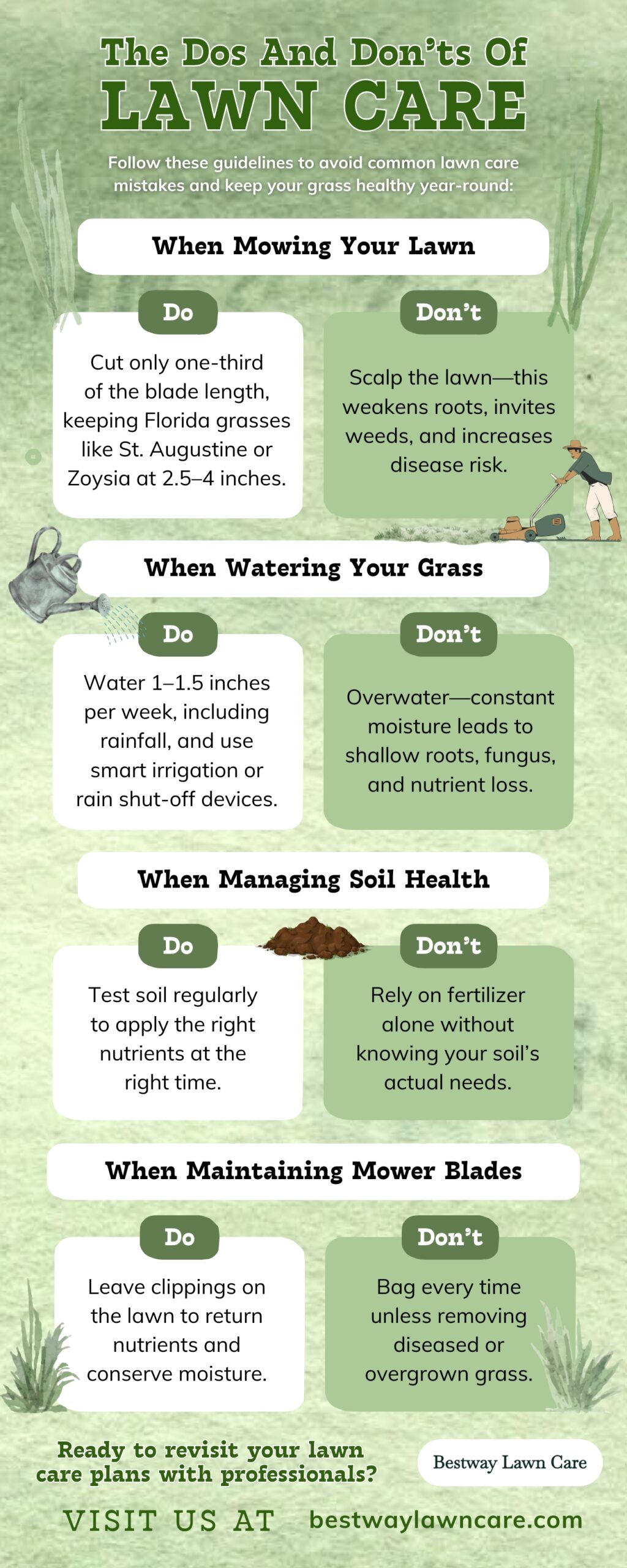 The Dos And Don'ts Of
LAWN CARE

Follow these guidelines to avoid common lawn care mistakes and keep your grass healthy year-round:

When Mowing Your Lawn

Do

Cut only one-third of the blade length, keeping Florida grasses like St. Augustine or Zoysia at 2.5–4 inches.

Don't

Scalp the lawn—this weakens roots, invites weeds, and increases disease risk.

When Watering Your Grass

Do

Water 1–1.5 inches per week, including rainfall, and use smart irrigation or rain shut-off devices.

Don't

Overwater—constant moisture leads to shallow roots, fungus, and nutrient loss.

When Managing Soil Health

Do

Test soil regularly to apply the right nutrients at the right time.

Don't

Rely on fertilizer alone without knowing your soil's actual needs.

When Maintaining Mower Blades

Do

Leave clippings on the lawn to return nutrients and conserve moisture.

Don't

Bag every time unless removing diseased or overgrown grass.

Ready to revisit your lawn care plans with professionals?

Bestway Lawn Care

VISIT US AT bestwaylawncare.com